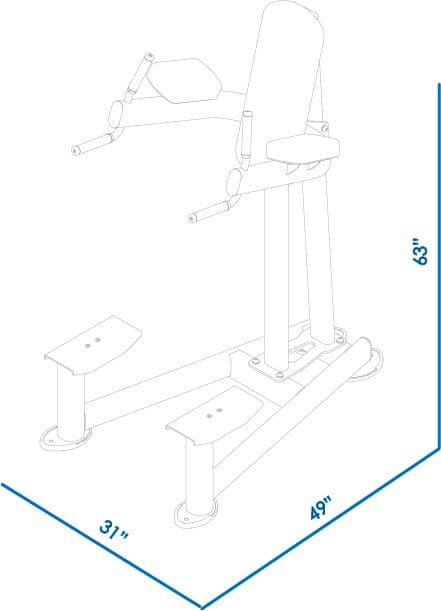 63"

31"

49"