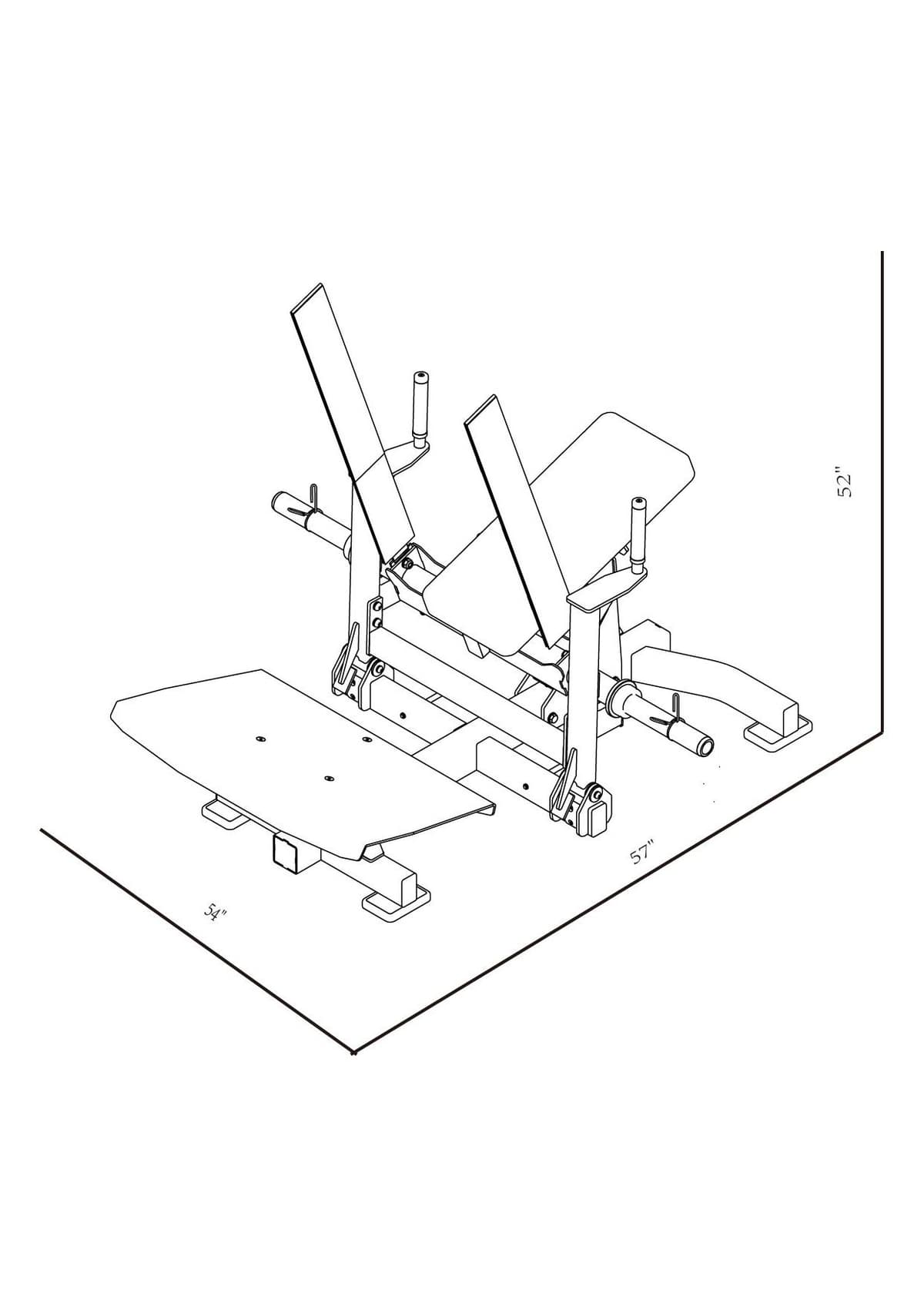 52"

57"

54"