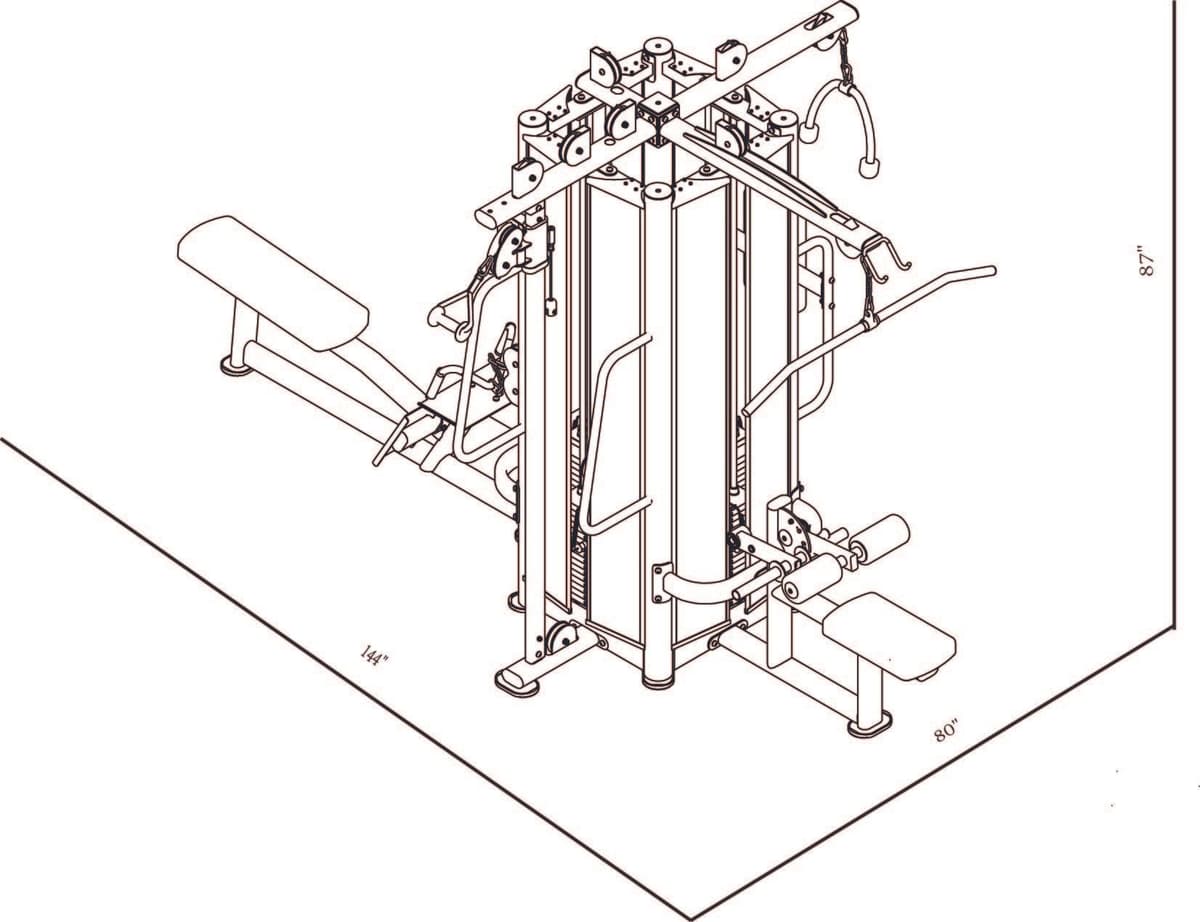 87"

144"

80"