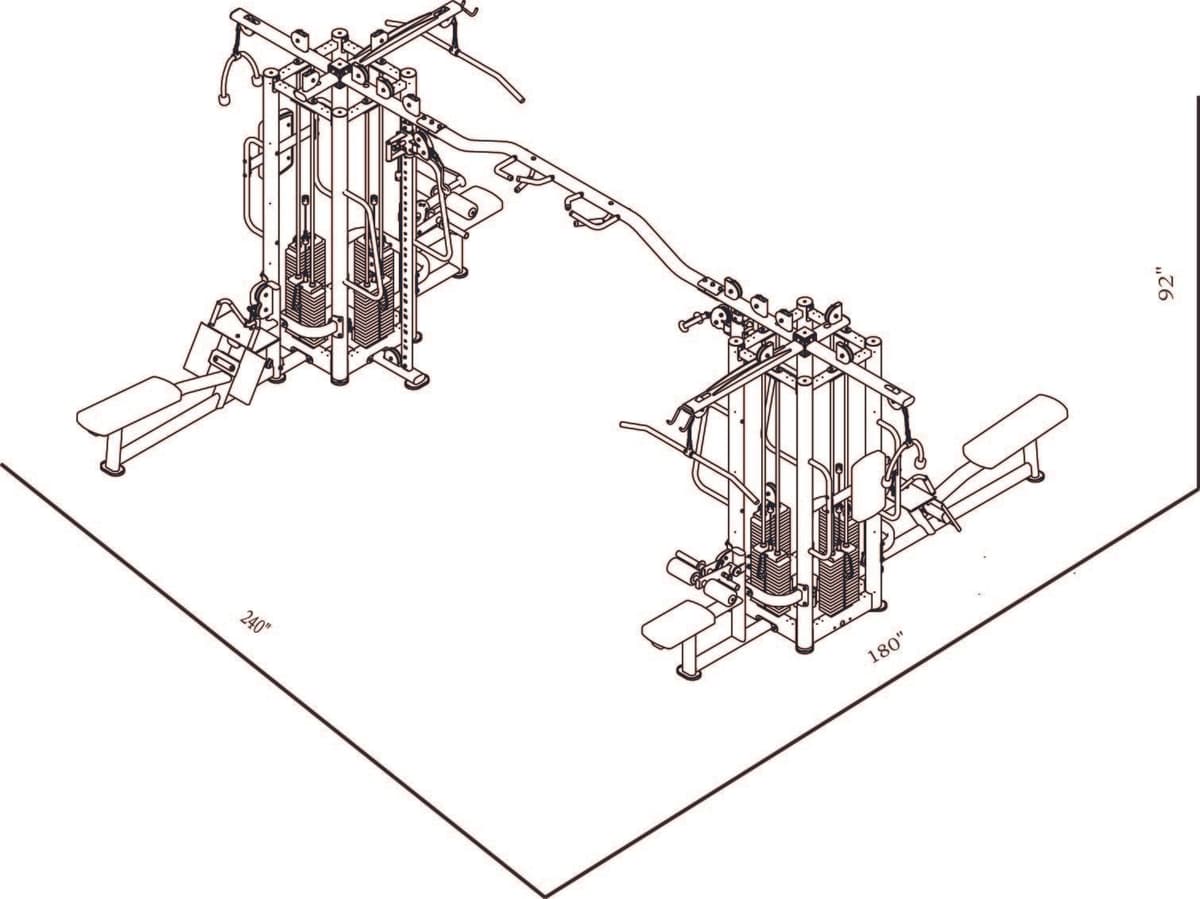 92"

240"

180"